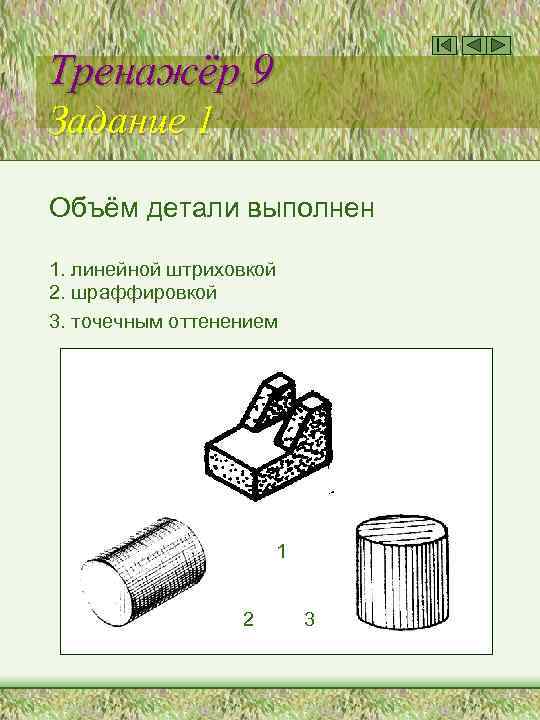 Тренажёр 9
Задание 1

Объём детали выполнен

1. линейной штриховкой
2. шраффировкой
3. точечным оттенением

1

2 3