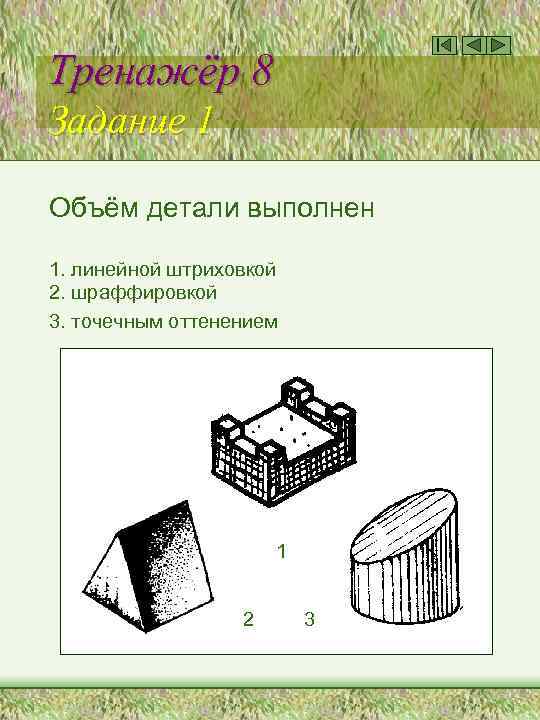 Тренажёр 8
Задание 1

Объём детали выполнен

1. линейной штриховкой
2. шраффировкой
3. точечным оттенением

1

2

3