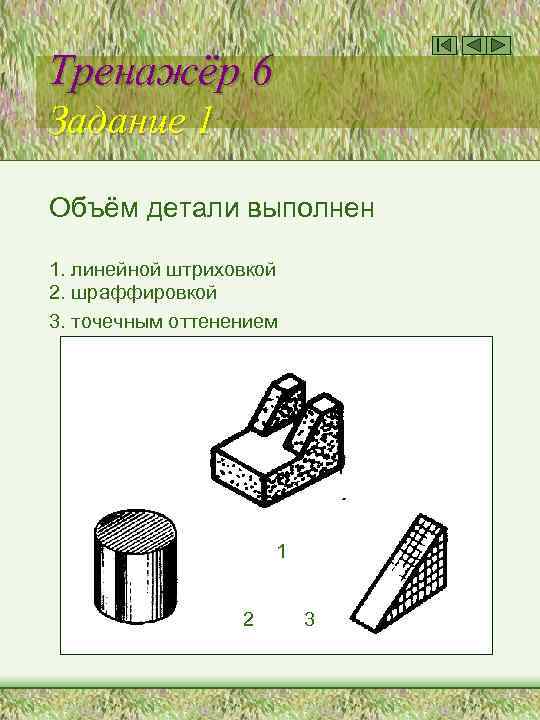 Тренажёр 6
Задание 1

Объём детали выполнен

1. линейной штриховкой
2. шраффировкой
3. точечным оттенением

1

2 3