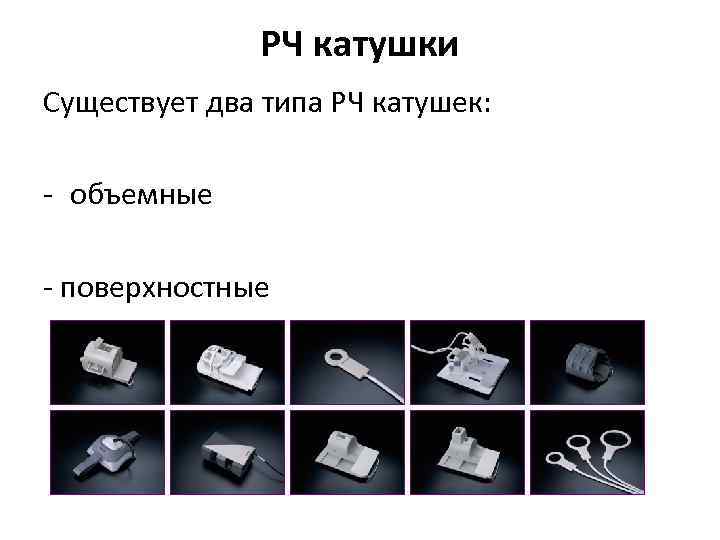 РЧ катушки

Существует два типа РЧ катушек:

- объемные

- поверхностные