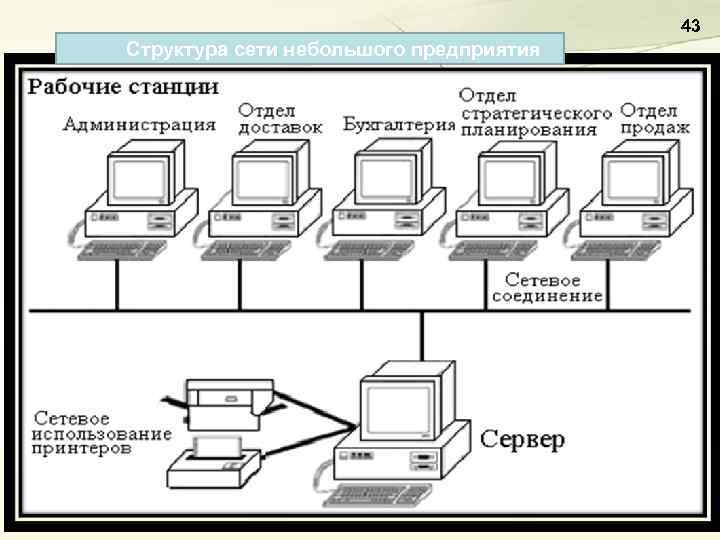 43

Структура сети небольшого предприятия

Рабочие станции

Администрация

Отдел доставок

Бухгалтерия

Отдел стратегического планирования

Отдел продаж

Сетевое соединение

Сетевое использование принтеров

Сервер