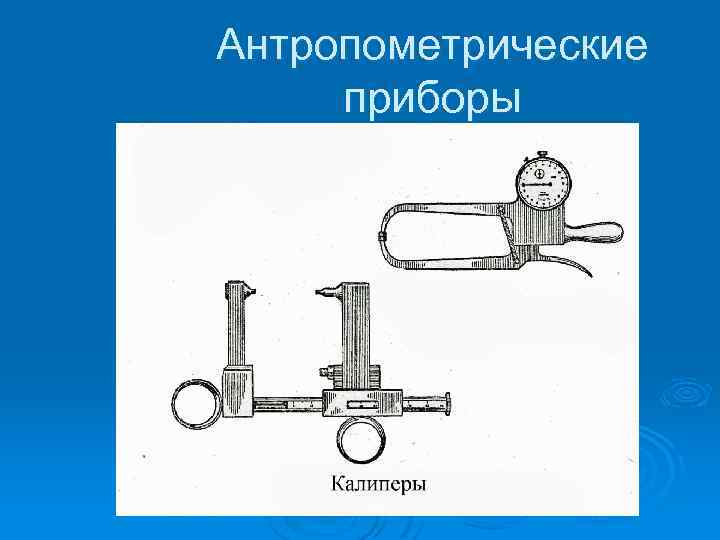 Антропометрические приборы

Калиперы