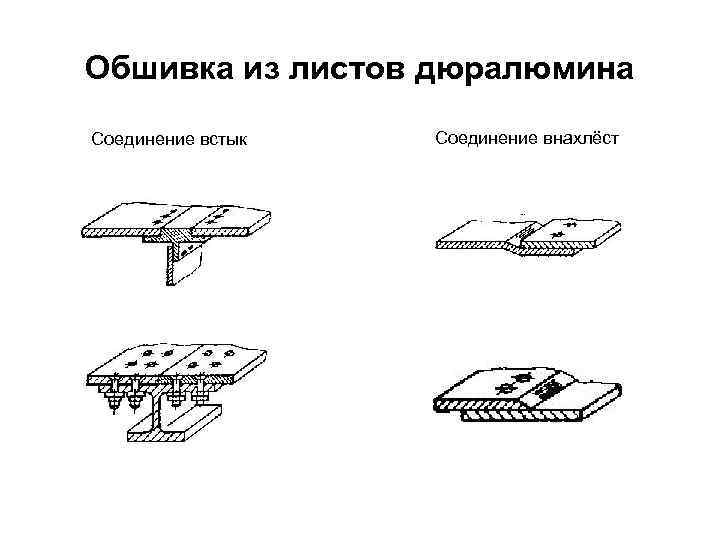 Обшивка из листов дюралюмина

Соединение встык

Соединение внахлёст