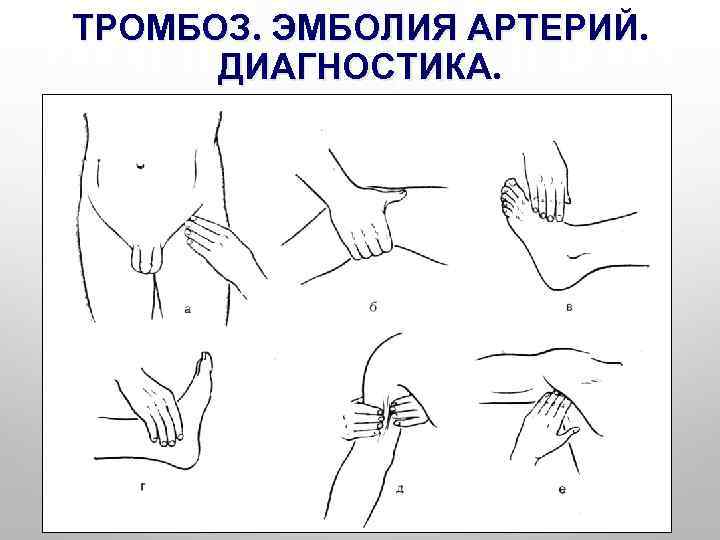 ТРОМБОЗ. ЭМБОЛИЯ АРТЕРИЙ. ДИАГНОСТИКА.

а

б

в

г

д

е