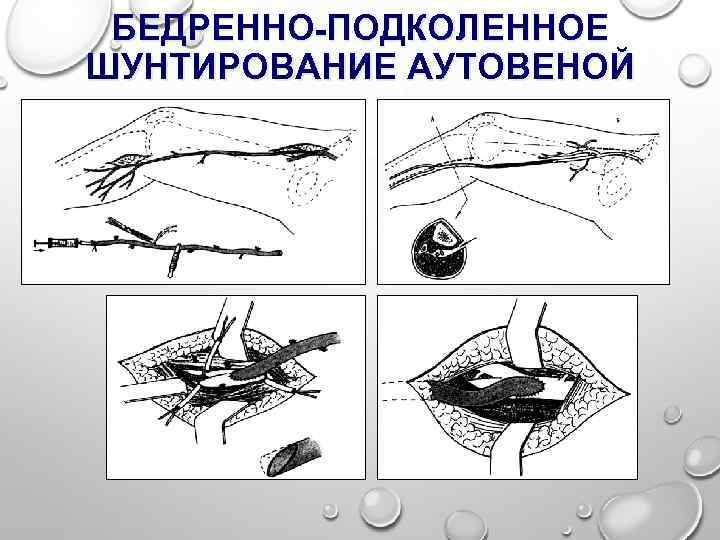 БЕДРЕННО-ПОДКОЛЕННОЕ ШУНТИРОВАНИЕ АУТОВЕНОЙ