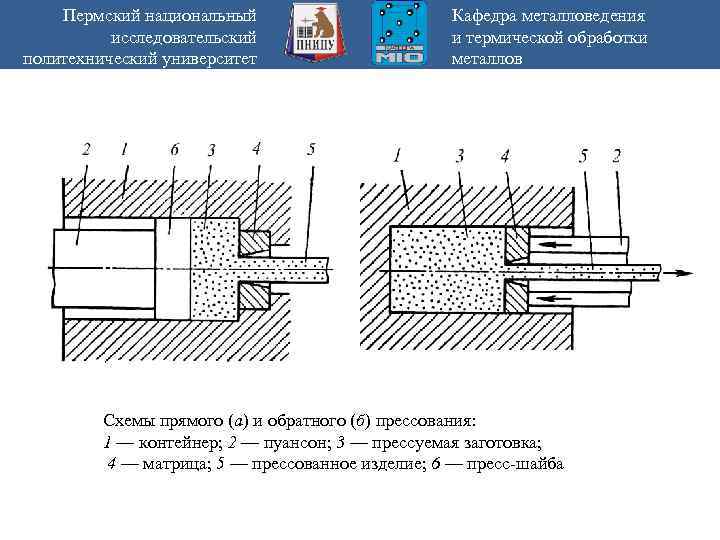 Пермский национальный исследовательский политехнический университет

ПНИПУ

МТО

Кафедра металловедения и термической обработки металлов

2 1 6 3 4 5

1 3 4 5 2

Схемы прямого (а) и обратного (б) прессования:
1 — контейнер; 2 — пуансон; 3 — прессуемая заготовка;
4 — матрица; 5 — прессованное изделие; 6 — пресс-шайба