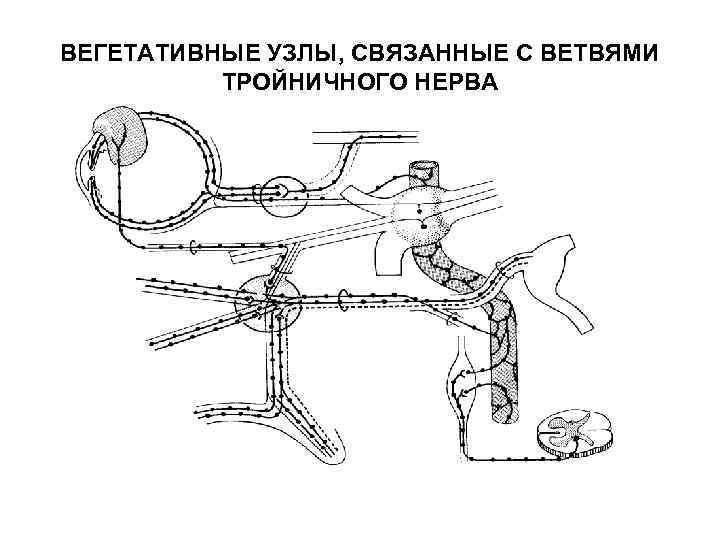 ВЕГЕТАТИВНЫЕ УЗЛЫ, СВЯЗАННЫЕ С ВЕТВЯМИ ТРОЙНИЧНОГО НЕРВА