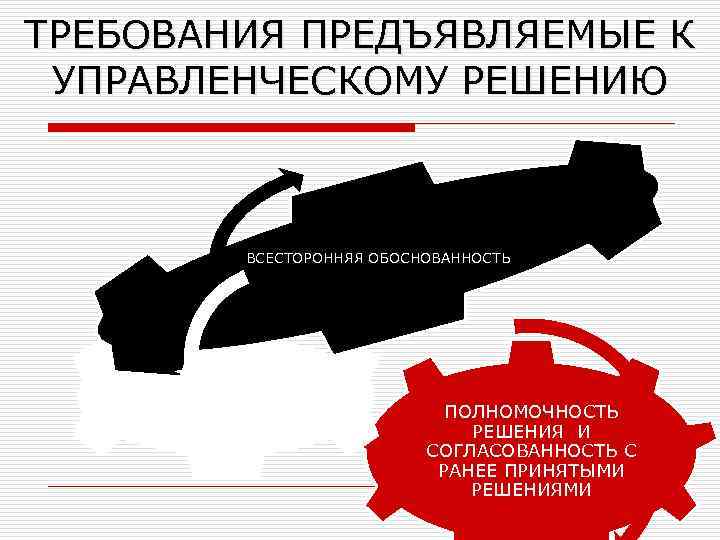 ТРЕБОВАНИЯ ПРЕДЪЯВЛЯЕМЫЕ К УПРАВЛЕНЧЕСКОМУ РЕШЕНИЮ

ВСЕСТОРОННЯЯ ОБОСНОВАННОСТЬ

ПОЛНОМОЧНОСТЬ РЕШЕНИЯ И СОГЛАСОВАННОСТЬ С РАНЕЕ ПРИНЯТЫМИ РЕШЕНИЯМИ