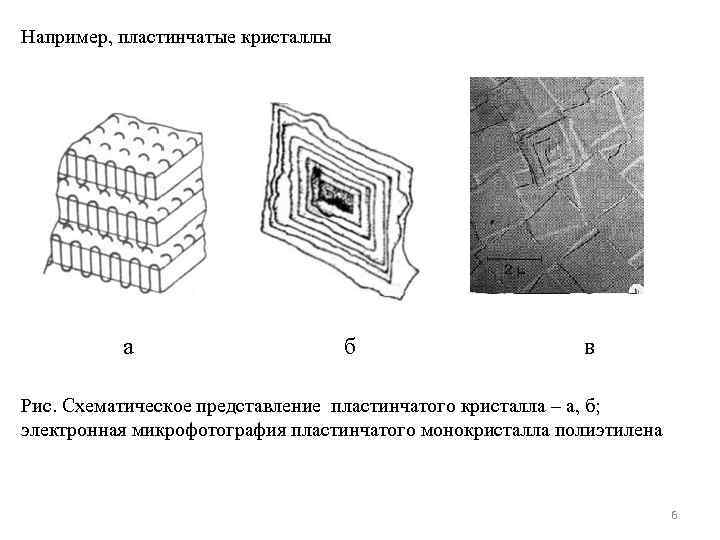 Например, пластинчатые кристаллы

2 μ

а

б

в

Рис. Схематическое представление пластинчатого кристалла – а, б; электронная микрофотография пластинчатого монокристалла полиэтилена

6