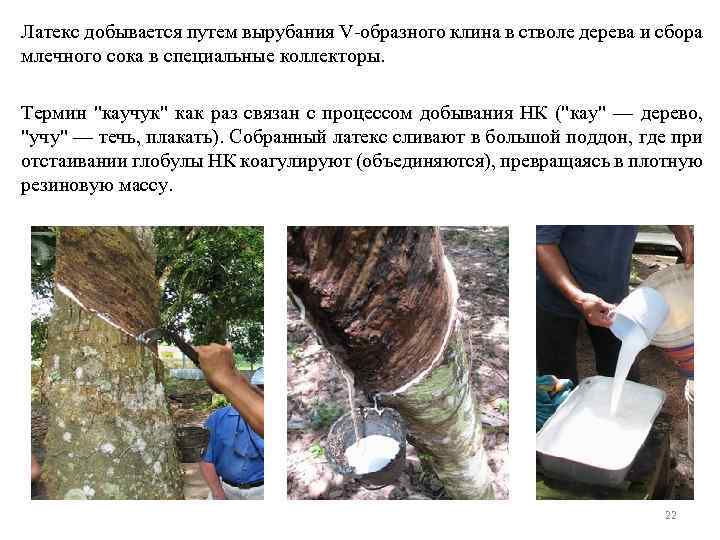 Латекс добывается путем вырубания V-образного клина в стволе дерева и сбора млечного сока в специальные коллекторы.

Термин "каучук" как раз связан с процессом добывания НК ("кау" — дерево, "учу" — течь, плакать). Собранный латекс сливают в большой поддон, где при отстаивании глобулы НК коагулируют (объединяются), превращаясь в плотную резиновую массу.

22