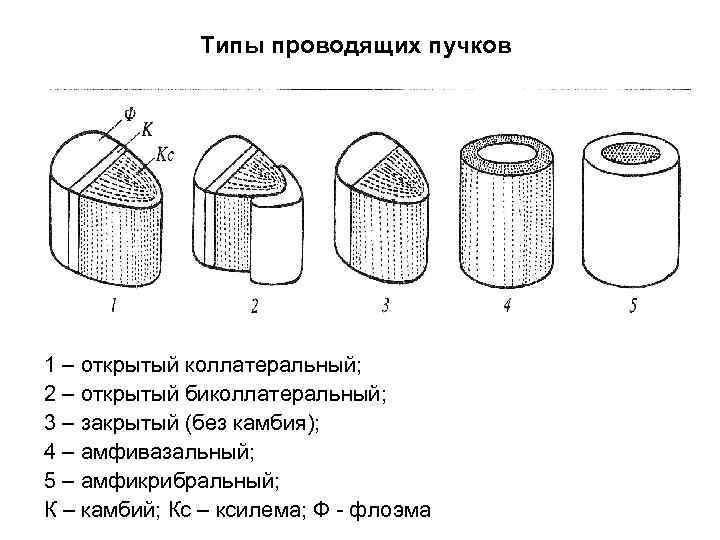 Типы проводящих пучков

Ф
К
Кс

1
2
3
4
5

1 – открытый коллатеральный;
2 – открытый биколлатеральный;
3 – закрытый (без камбия);
4 – амфивазальный;
5 – амфикрибральный;
К – камбий; Кс – ксилема; Ф - флоэма