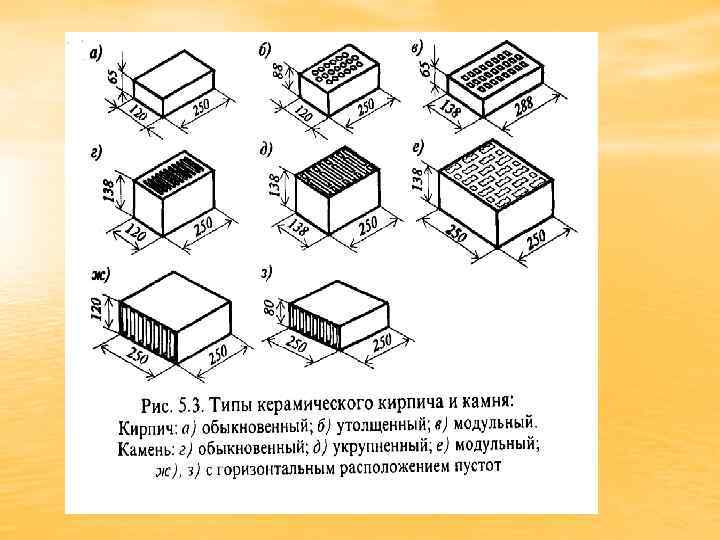 а)
65
120
250

б)
88
120
250

в)
65
138
288

г)
138
120
250

д)
138
138
250

е)
138
250
250

ж)
120
250
250

з)
80
250
250

Рис. 5.3. Типы керамического кирпича и камня:
Кирпич: а) обыкновенный; б) утолщенный; в) модульный.
Камень: г) обыкновенный; д) укрупненный; е) модульный;
ж), з) с горизонтальным расположением пустот