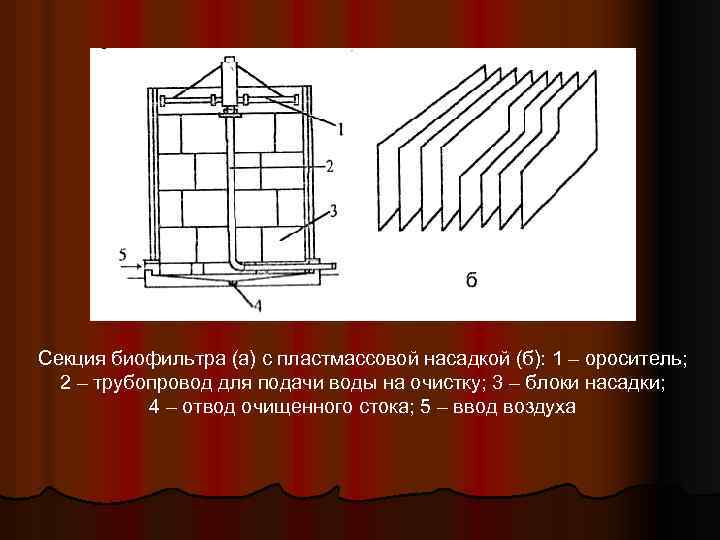 1
2
3
5
4
б

Секция биофильтра (а) с пластмассовой насадкой (б): 1 – ороситель; 2 – трубопровод для подачи воды на очистку; 3 – блоки насадки; 4 – отвод очищенного стока; 5 – ввод воздуха