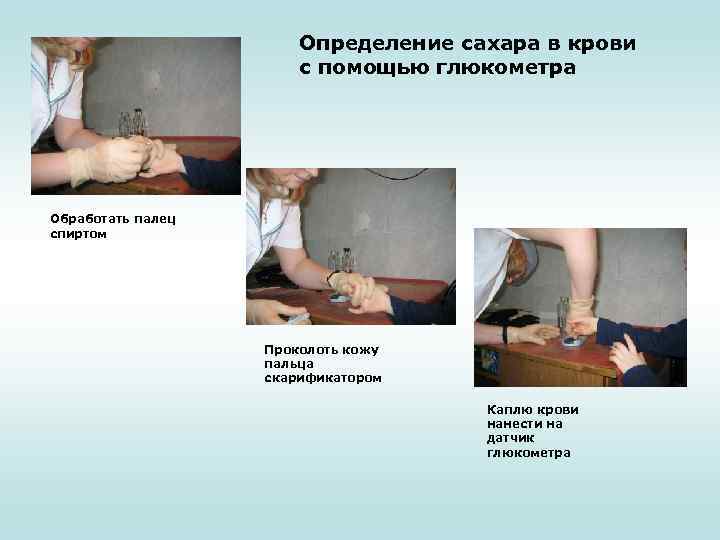 Определение сахара в крови с помощью глюкометра

Обработать палец спиртом

Проколоть кожу пальца скарификатором

Каплю крови нанести на датчик глюкометра