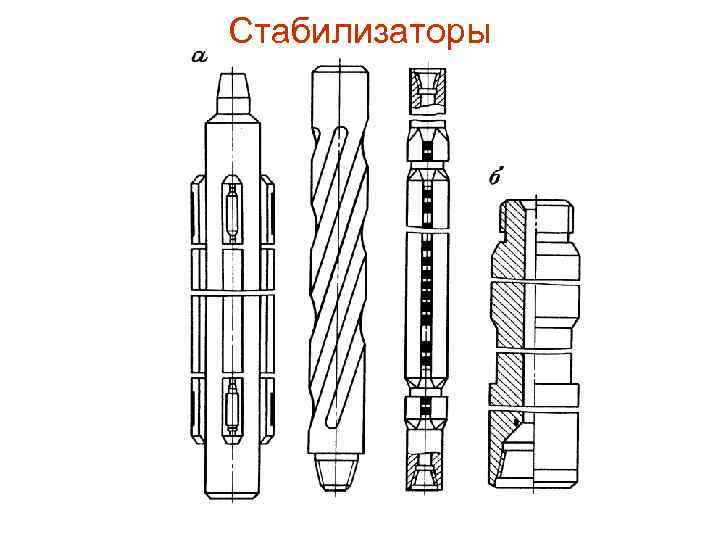 Стабилизаторы

а

б