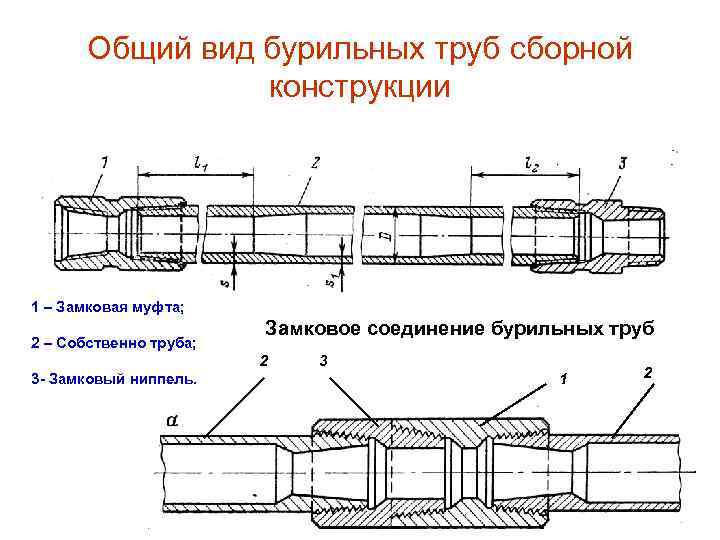 Общий вид бурильных труб сборной конструкции

1

$l_1$

2

$l_2$

3

$D$

$s$

$s_1$

1 – Замковая муфта;

2 – Собственно труба;

3- Замковый ниппель.

Замковое соединение бурильных труб

2

3

1

2

а