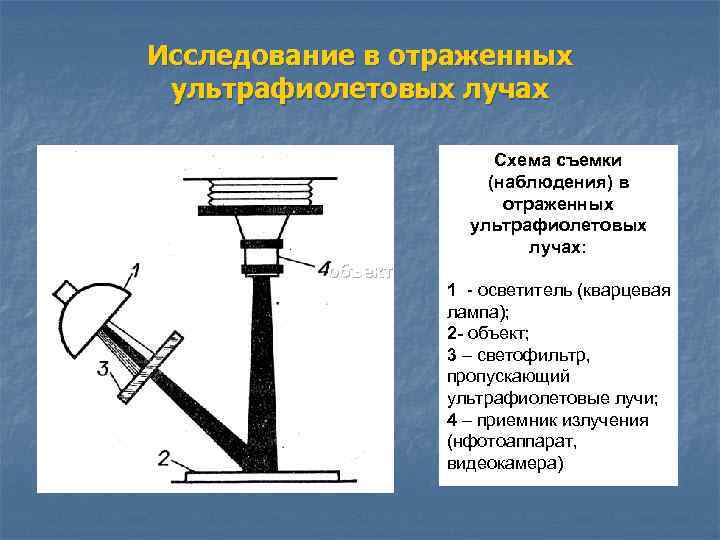 Исследование в отраженных ультрафиолетовых лучах

1

4

объект

3

2

Схема съемки (наблюдения) в отраженных ультрафиолетовых лучах:

1 - осветитель (кварцевая лампа);
2- объект;
3 – светофильтр, пропускающий ультрафиолетовые лучи;
4 – приемник излучения (нфотоаппарат, видеокамера)