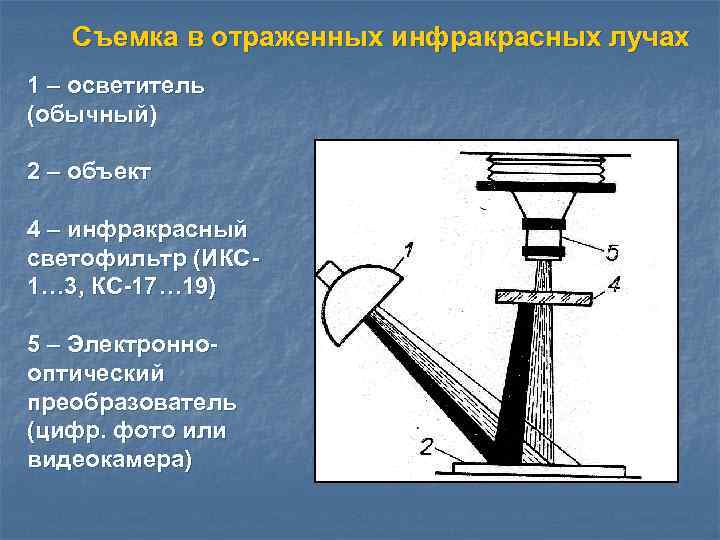 Съемка в отраженных инфракрасных лучах

1 – осветитель (обычный)

2 – объект

4 – инфракрасный светофильтр (ИКС-1…3, КС-17…19)

5 – Электронно-оптический преобразователь (цифр. фото или видеокамера)

1

5

4

2