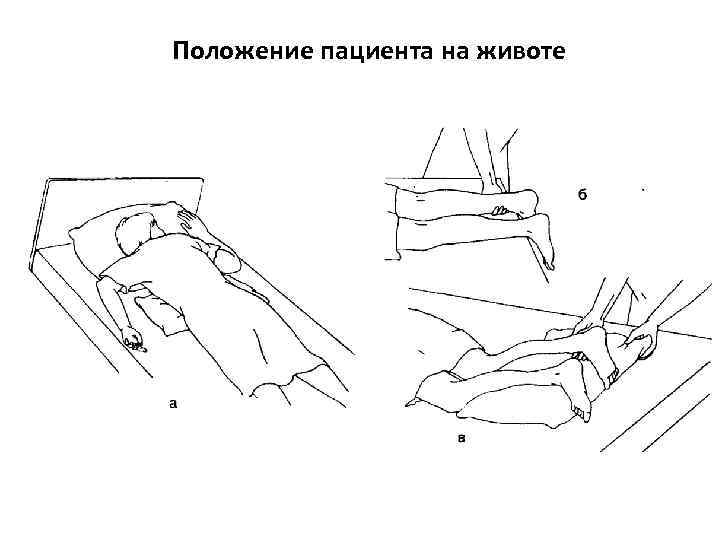 Положение пациента на животе

б

а

в