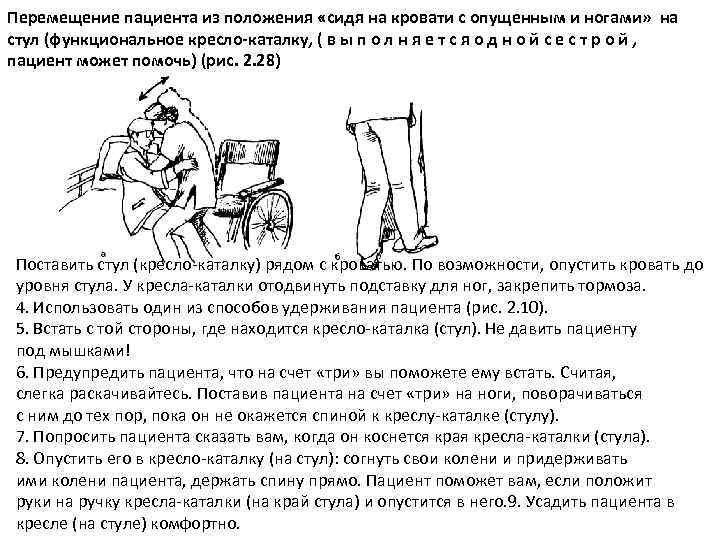 Перемещение пациента из положения «сидя на кровати с опущенным и ногами» на стул (функциональное кресло-каталку, ( в ы п о л н я е т с я о д н о й с е с т р о й , пациент может помочь) (рис. 2.28)

а

б

Поставить стул (кресло-каталку) рядом с кроватью. По возможности, опустить кровать до уровня стула. У кресла-каталки отодвинуть подставку для ног, закрепить тормоза.
4. Использовать один из способов удерживания пациента (рис. 2.10).
5. Встать с той стороны, где находится кресло-каталка (стул). Не давить пациенту под мышками!
6. Предупредить пациента, что на счет «три» вы поможете ему встать. Считая, слегка раскачивайтесь. Поставив пациента на счет «три» на ноги, поворачиваться с ним до тех пор, пока он не окажется спиной к креслу-каталке (стулу).
7. Попросить пациента сказать вам, когда он коснется края кресла-каталки (стула).
8. Опустить его в кресло-каталку (на стул): согнуть свои колени и придерживать ими колени пациента, держать спину прямо. Пациент поможет вам, если положит руки на ручку кресла-каталки (на край стула) и опустится в него.9. Усадить пациента в кресле (на стуле) комфортно.