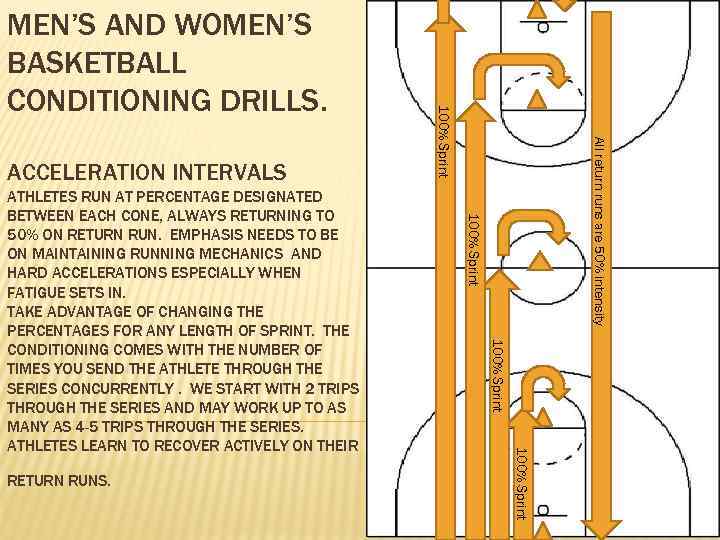 MEN'S AND WOMEN'S BASKETBALL CONDITIONING DRILLS.

ACCELERATION INTERVALS
ATHLETES RUN AT PERCENTAGE DESIGNATED BETWEEN EACH CONE, ALWAYS RETURNING TO 50% ON RETURN RUN. EMPHASIS NEEDS TO BE ON MAINTAINING RUNNING MECHANICS AND HARD ACCELERATIONS ESPECIALLY WHEN FATIGUE SETS IN.
TAKE ADVANTAGE OF CHANGING THE PERCENTAGES FOR ANY LENGTH OF SPRINT. THE CONDITIONING COMES WITH THE NUMBER OF TIMES YOU SEND THE ATHLETE THROUGH THE SERIES CONCURRENTLY . WE START WITH 2 TRIPS THROUGH THE SERIES AND MAY WORK UP TO AS MANY AS 4-5 TRIPS THROUGH THE SERIES. ATHLETES LEARN TO RECOVER ACTIVELY ON THEIR

RETURN RUNS.

100% Sprint

100% Sprint

100% Sprint

100% Sprint

All return runs are 50% intensity