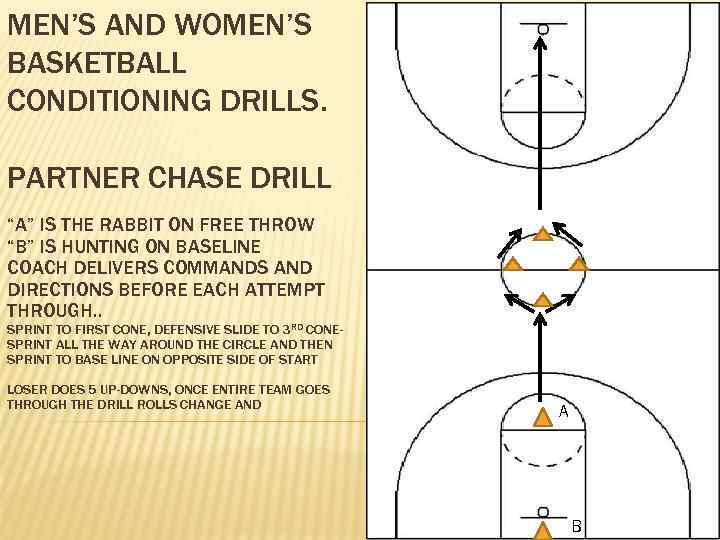 MEN'S AND WOMEN'S BASKETBALL CONDITIONING DRILLS.

PARTNER CHASE DRILL

"A" IS THE RABBIT ON FREE THROW
"B" IS HUNTING ON BASELINE
COACH DELIVERS COMMANDS AND DIRECTIONS BEFORE EACH ATTEMPT THROUGH..
SPRINT TO FIRST CONE, DEFENSIVE SLIDE TO 3$^{RD}$ CONE- SPRINT ALL THE WAY AROUND THE CIRCLE AND THEN SPRINT TO BASE LINE ON OPPOSITE SIDE OF START

LOSER DOES 5 UP-DOWNS, ONCE ENTIRE TEAM GOES THROUGH THE DRILL ROLLS CHANGE AND

A

B