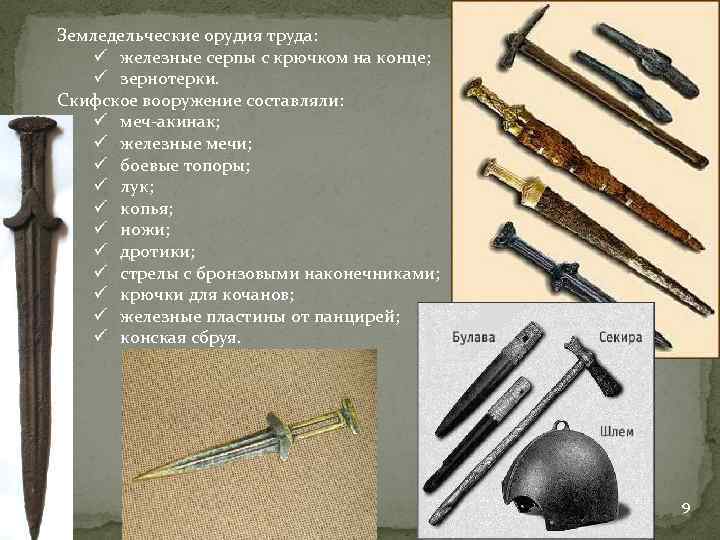 Земледельческие орудия труда:
✓ железные серпы с крючком на конце;
✓ зернотерки.
Скифское вооружение составляли:
✓ меч-акинак;
✓ железные мечи;
✓ боевые топоры;
✓ лук;
✓ копья;
✓ ножи;
✓ дротики;
✓ стрелы с бронзовыми наконечниками;
✓ крючки для кочанов;
✓ железные пластины от панцирей;
✓ конская сбруя.

Булава
Секира
Шлем

9