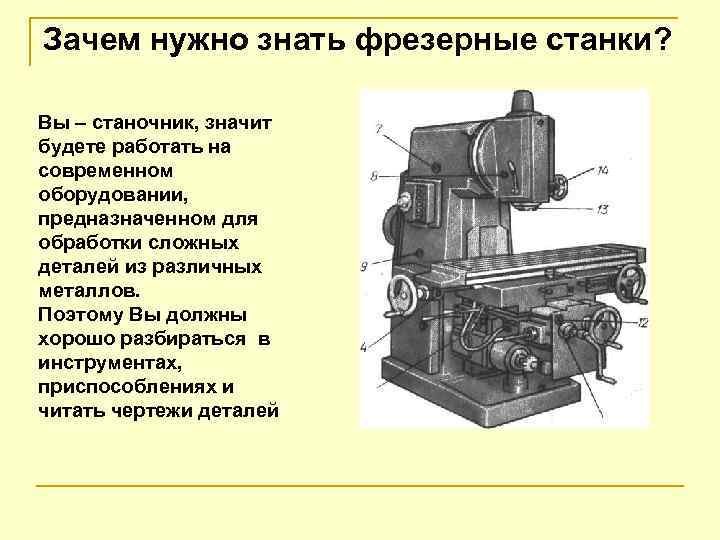 Зачем нужно знать фрезерные станки?

Вы – станочник, значит будете работать на современном оборудовании, предназначенном для обработки сложных деталей из различных металлов.
Поэтому Вы должны хорошо разбираться в инструментах, приспособлениях и читать чертежи деталей

7
8
14
13
9
12
4