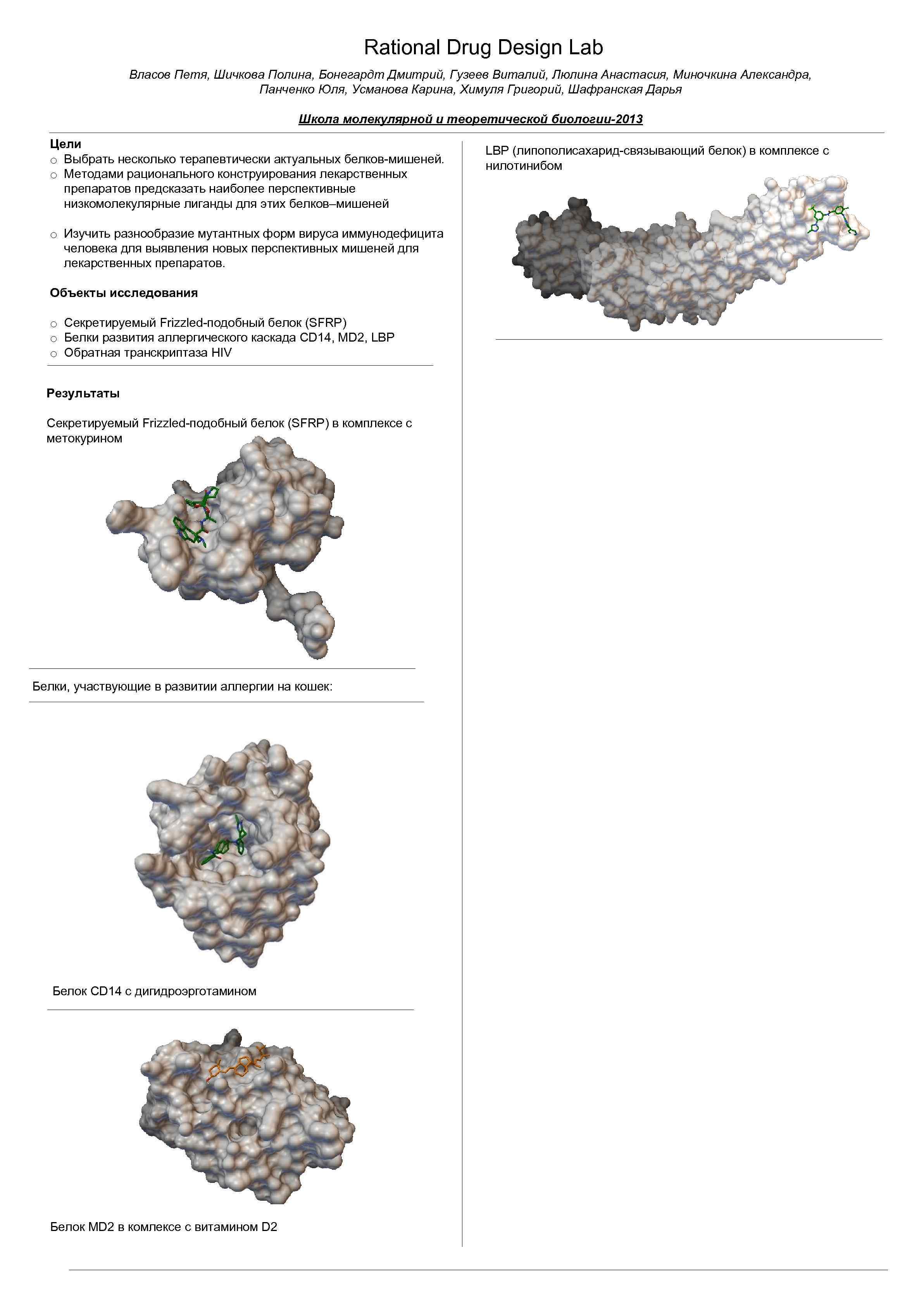 Rational Drug Design Lab

Власов Петя, Шичкова Полина, Бонегардт Дмитрий, Гузеев Виталий, Люлина Анастасия, Миночкина Александра, Панченко Юля, Усманова Карина, Химуля Григорий, Шафранская Дарья

Школа молекулярной и теоретической биологии-2013

Цели
○ Выбрать несколько терапевтически актуальных белков-мишеней.
○ Методами рационального конструирования лекарственных препаратов предсказать наиболее перспективные низкомолекулярные лиганды для этих белков–мишеней

○ Изучить разнообразие мутантных форм вируса иммунодефицита человека для выявления новых перспективных мишеней для лекарственных препаратов.

Объекты исследования

○ Секретируемый Frizzled-подобный белок (SFRP)
○ Белки развития аллергического каскада CD14, MD2, LBP
○ Обратная транскриптаза HIV

Результаты

Секретируемый Frizzled-подобный белок (SFRP) в комплексе с метокурином

Белки, участвующие в развитии аллергии на кошек:

Белок CD14 с дигидроэрготамином

Белок MD2 в комлексе с витамином D2

LBP (липополисахарид-связывающий белок) в комплексе с нилотинибом