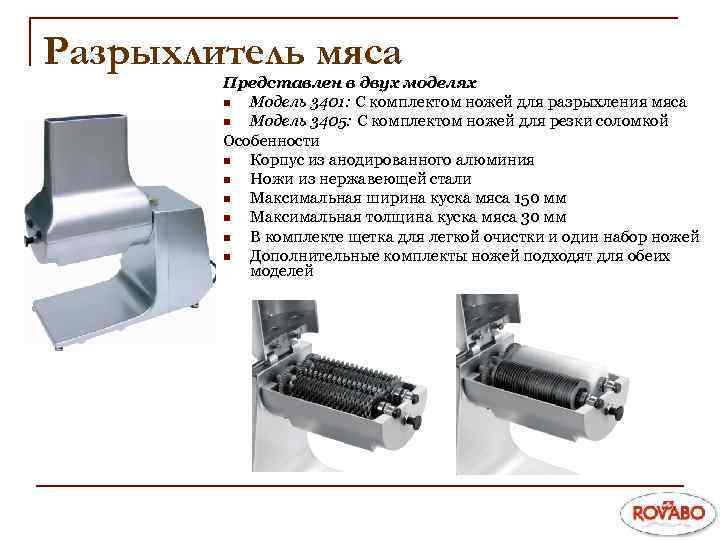 Разрыхлитель мяса

Представлен в двух моделях
- Модель 3401: С комплектом ножей для разрыхления мяса
- Модель 3405: С комплектом ножей для резки соломкой

Особенности
- Корпус из анодированного алюминия
- Ножи из нержавеющей стали
- Максимальная ширина куска мяса 150 мм
- Максимальная толщина куска мяса 30 мм
- В комплекте щетка для легкой очистки и один набор ножей
- Дополнительные комплекты ножей подходят для обеих моделей

ROVABO