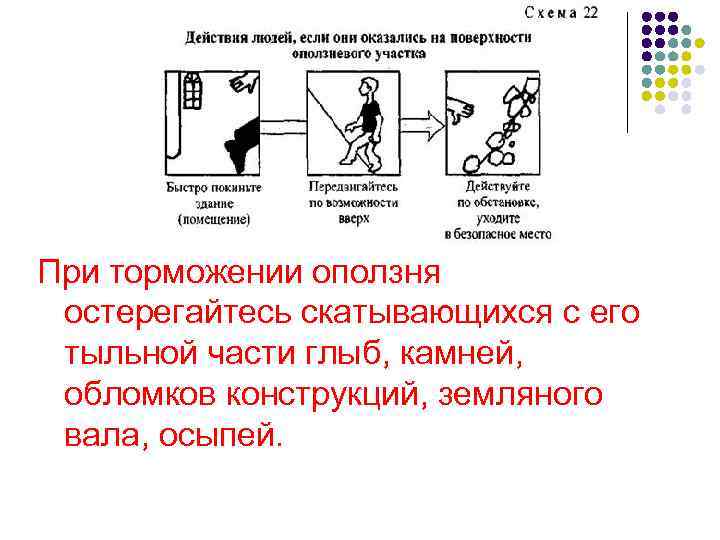 Схема 22

Действия людей, если они оказались на поверхности оползневого участка

Быстро покиньте здание (помещение)

Передвигайтесь по возможности вверх

Действуйте по обстановке, уходите в безопасное место

При торможении оползня остерегайтесь скатывающихся с его тыльной части глыб, камней, обломков конструкций, земляного вала, осыпей.