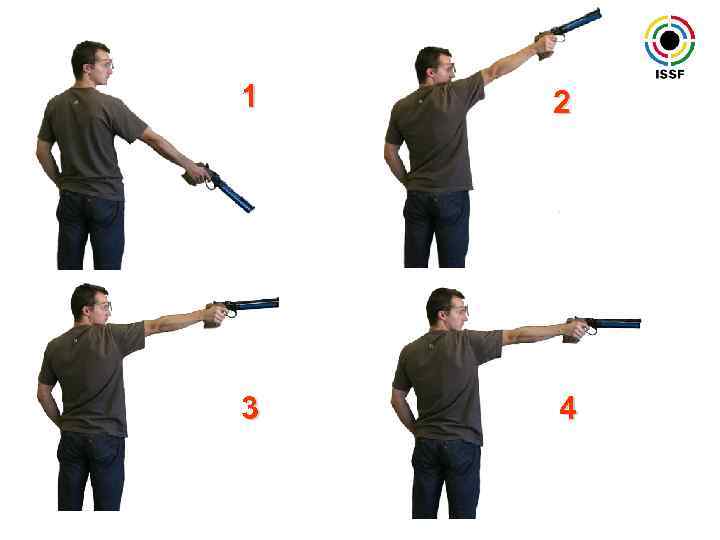 1

2

ISSF

3

4