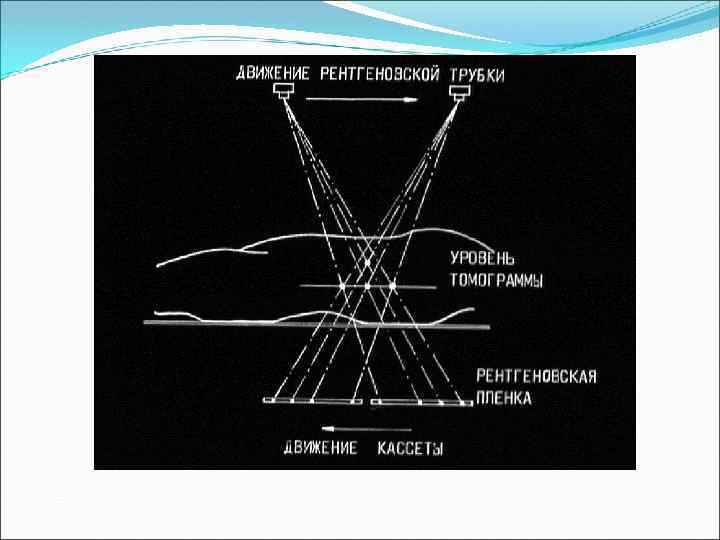 ДВИЖЕНИЕ РЕНТГЕНОВСКОЙ ТРУБКИ

УРОВЕНЬ ТОМОГРАММЫ

РЕНТГЕНОВСКАЯ ПЛЕНКА

ДВИЖЕНИЕ КАССЕТЫ