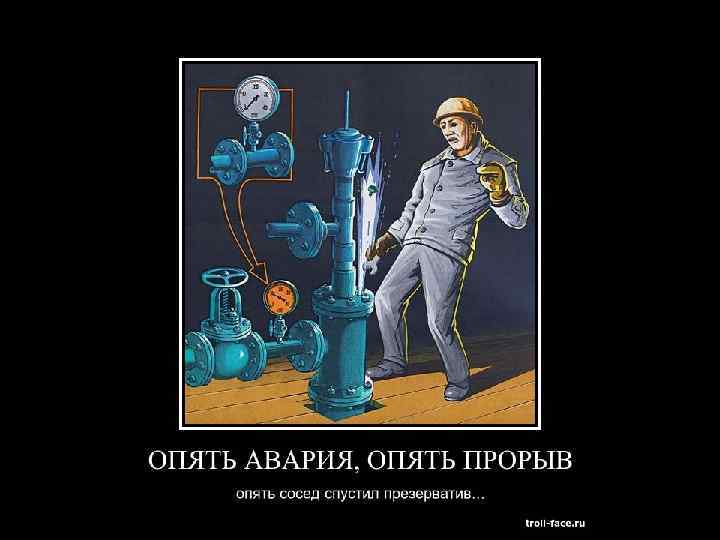 ОПЯТЬ АВАРИЯ, ОПЯТЬ ПРОРЫВ

опять сосед спустил презерватив...

troll-face.ru