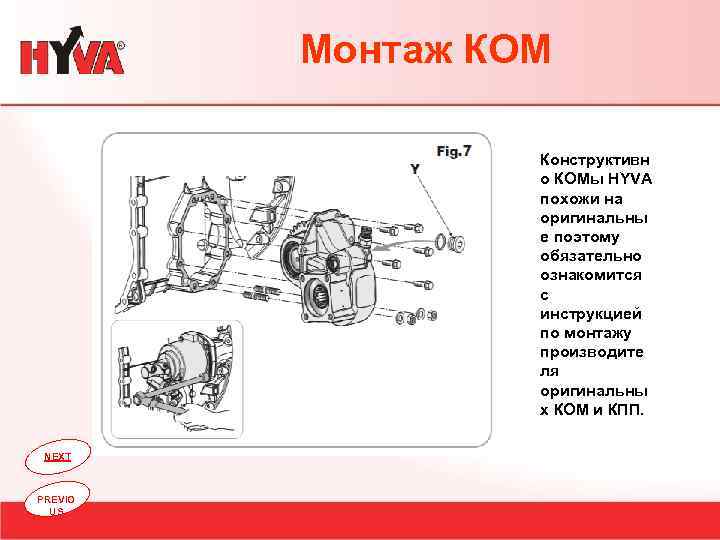 HYVA®

Монтаж КОМ

Fig.7

Y

Конструктивно КОМы HYVA похожи на оригинальные поэтому обязательно ознакомится с инструкцией по монтажу производителя оригинальных КОМ и КПП.

NEXT

PREVIOUS