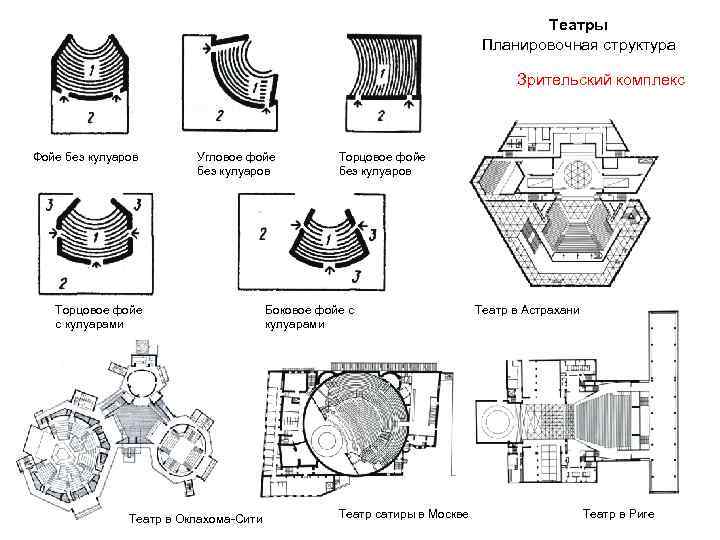 Театры
Планировочная структура

Зрительский комплекс

1
2

Фойе без кулуаров

1
2

Угловое фойе без кулуаров

1
2

Торцовое фойе без кулуаров

3
3
1
2

Торцовое фойе с кулуарами

2
1
3
3

Боковое фойе с кулуарами

Театр в Астрахани

Театр в Оклахома-Сити

Театр сатиры в Москве

Театр в Риге