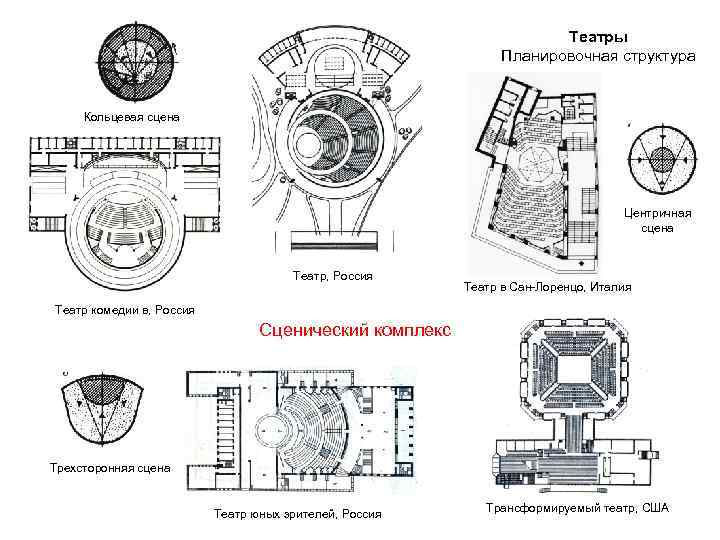 Театры
Планировочная структура

Кольцевая сцена

Театр комедии в. Россия

Театр, Россия

Театр в Сан-Лоренцо, Италия

Центричная сцена

Сценический комплекс

Трехсторонняя сцена

Театр юных зрителей, Россия

Трансформируемый театр, США