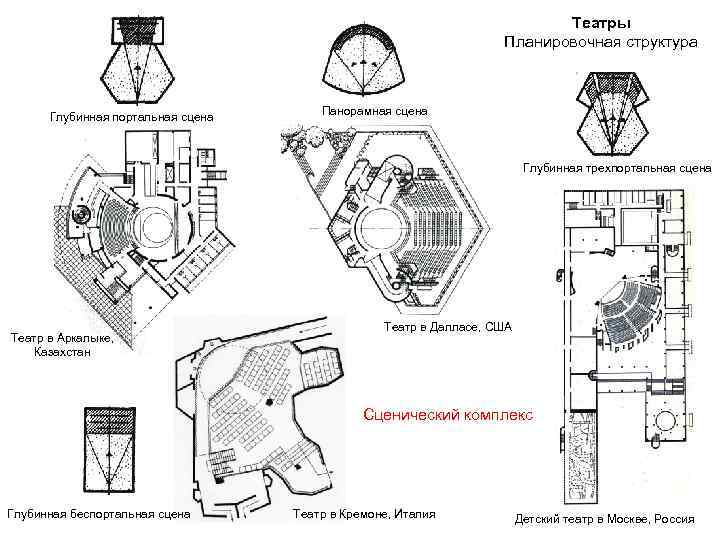 Театры
Планировочная структура

Глубинная портальная сцена

Панорамная сцена

Глубинная трехпортальная сцена

Театр в Аркалыке, Казахстан

Театр в Далласе, США

Сценический комплекс

Глубинная беспортальная сцена

Театр в Кремоне, Италия

Детский театр в Москве, Россия