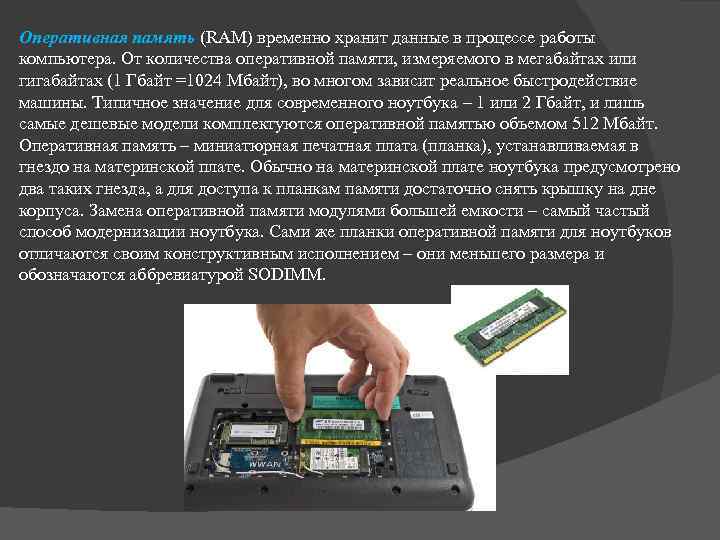 Оперативная память (RAM) временно хранит данные в процессе работы компьютера. От количества оперативной памяти, измеряемого в мегабайтах или гигабайтах (1 Гбайт =1024 Мбайт), во многом зависит реальное быстродействие машины. Типичное значение для современного ноутбука – 1 или 2 Гбайт, и лишь самые дешевые модели комплектуются оперативной памятью объемом 512 Мбайт. Оперативная память – миниатюрная печатная плата (планка), устанавливаемая в гнездо на материнской плате. Обычно на материнской плате ноутбука предусмотрено два таких гнезда, а для доступа к планкам памяти достаточно снять крышку на дне корпуса. Замена оперативной памяти модулями большей емкости – самый частый способ модернизации ноутбука. Сами же планки оперативной памяти для ноутбуков отличаются своим конструктивным исполнением – они меньшего размера и обозначаются аббревиатурой SODIMM.

WWAN