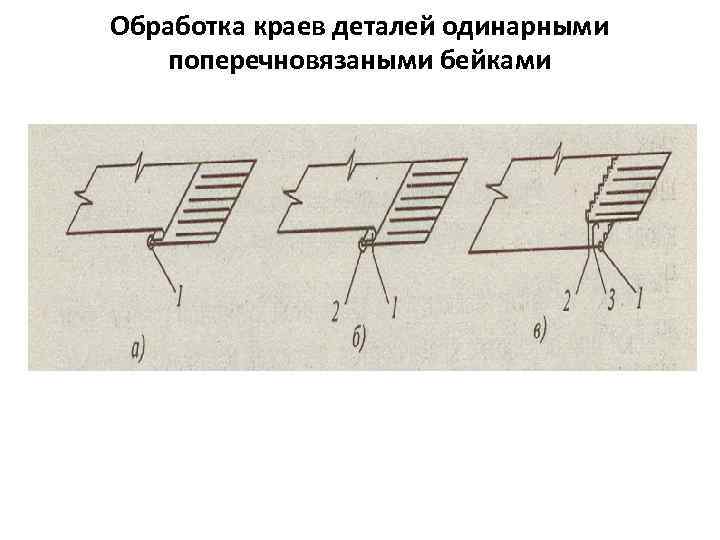 Обработка краев деталей одинарными поперечновязаными бейками

1

а)

2 1

б)

2 3 1

в)