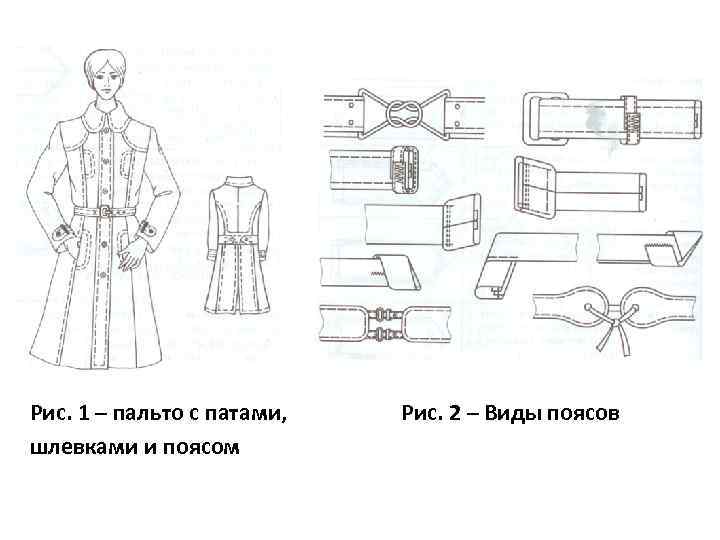 Рис. 1 – пальто с патами, шлевками и поясом

Рис. 2 – Виды поясов