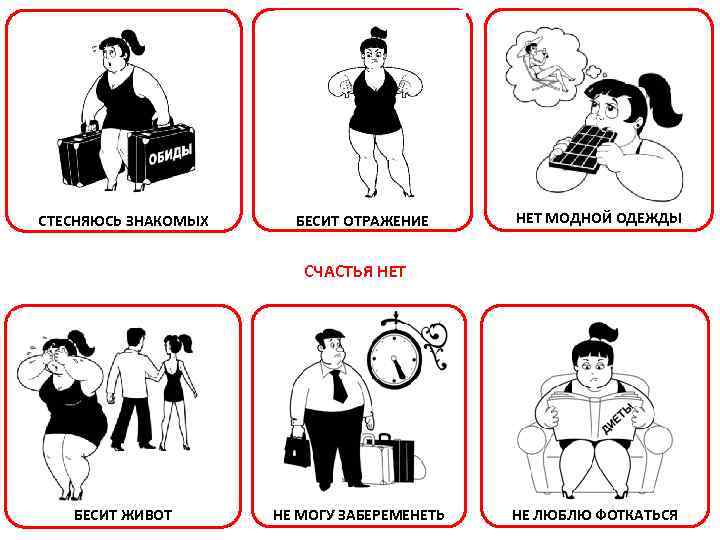 ОБИДЫ

СТЕСНЯЮСЬ ЗНАКОМЫХ

БЕСИТ ОТРАЖЕНИЕ

НЕТ МОДНОЙ ОДЕЖДЫ

СЧАСТЬЯ НЕТ

БЕСИТ ЖИВОТ

НЕ МОГУ ЗАБЕРЕМЕНЕТЬ

ДИЕТЫ

НЕ ЛЮБЛЮ ФОТКАТЬСЯ