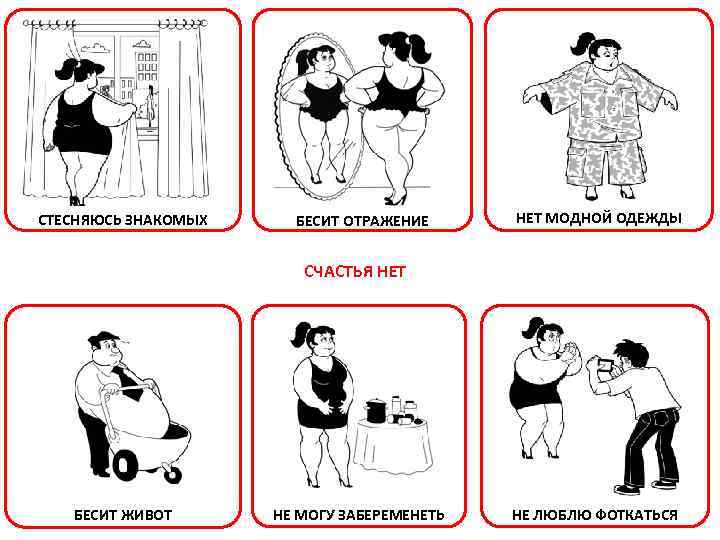 СТЕСНЯЮСЬ ЗНАКОМЫХ

БЕСИТ ОТРАЖЕНИЕ

НЕТ МОДНОЙ ОДЕЖДЫ

СЧАСТЬЯ НЕТ

БЕСИТ ЖИВОТ

НЕ МОГУ ЗАБЕРЕМЕНЕТЬ

НЕ ЛЮБЛЮ ФОТКАТЬСЯ