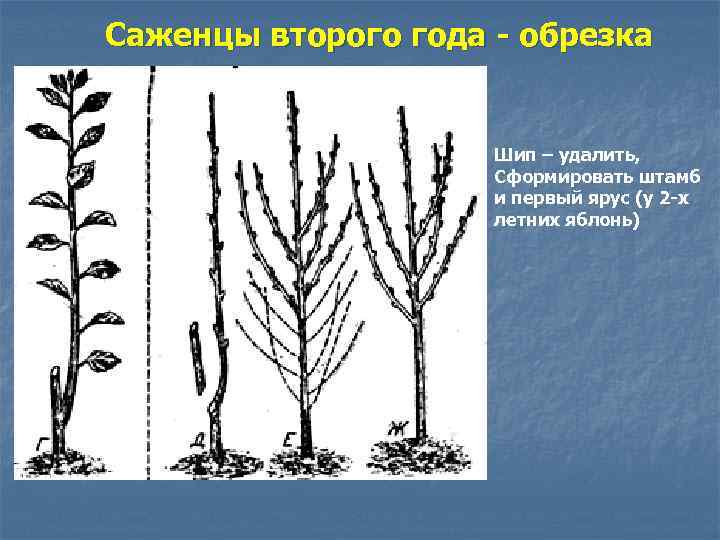 Саженцы второго года - обрезка

Г

Д

Е

Ж

Шип – удалить, Сформировать штамб и первый ярус (у 2-х летних яблонь)