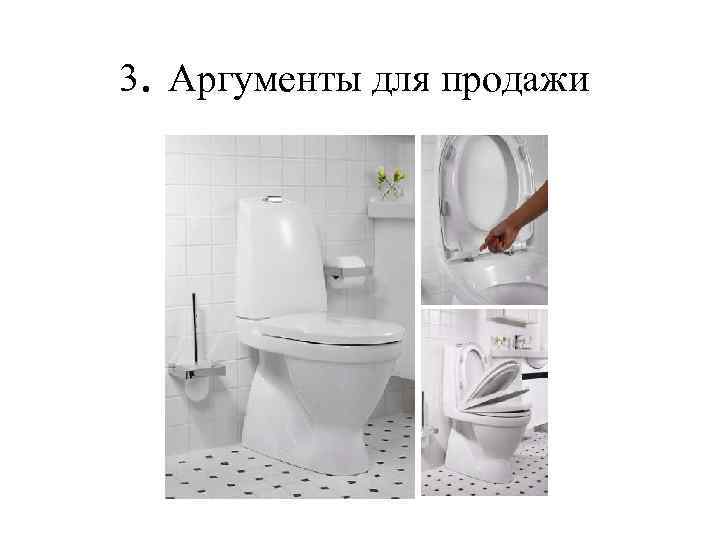 3. Аргументы для продажи