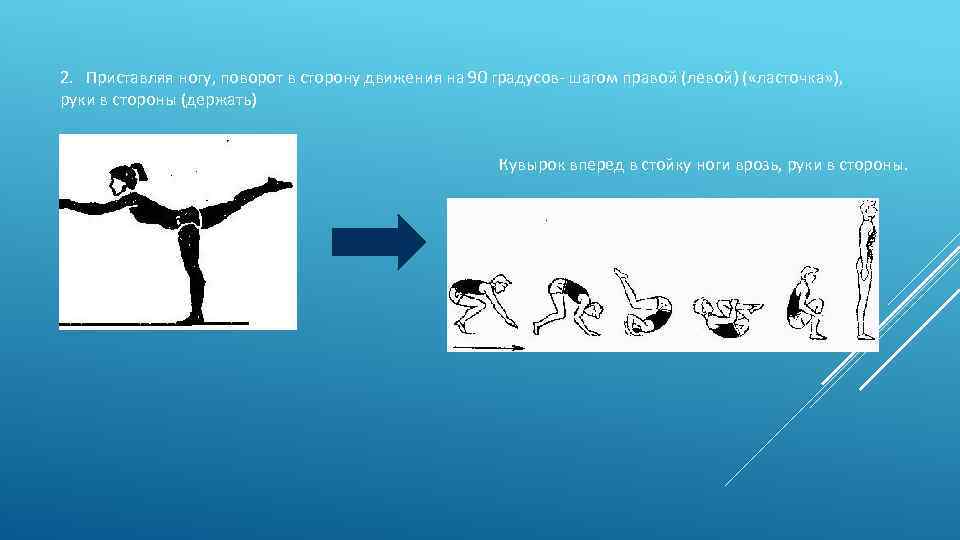 2. Приставляя ногу, поворот в сторону движения на 90 градусов- шагом правой (левой) («ласточка»), руки в стороны (держать)

Кувырок вперед в стойку ноги врозь, руки в стороны.