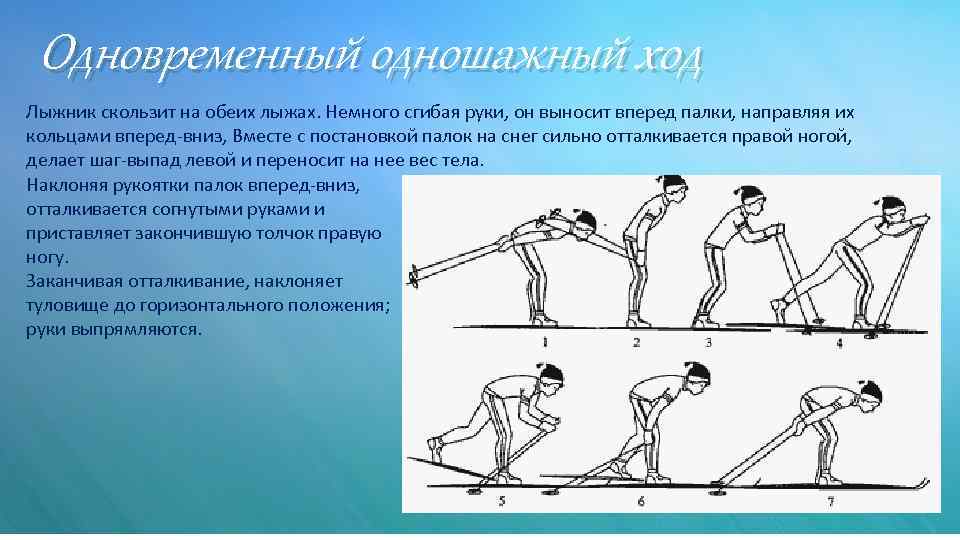 Одновременный одношажный ход

Лыжник скользит на обеих лыжах. Немного сгибая руки, он выносит вперед палки, направляя их кольцами вперед-вниз, Вместе с постановкой палок на снег сильно отталкивается правой ногой, делает шаг-выпад левой и переносит на нее вес тела.

Наклоняя рукоятки палок вперед-вниз, отталкивается согнутыми руками и приставляет закончившую толчок правую ногу.

Заканчивая отталкивание, наклоняет туловище до горизонтального положения; руки выпрямляются.

1 2 3 4

5 6 7