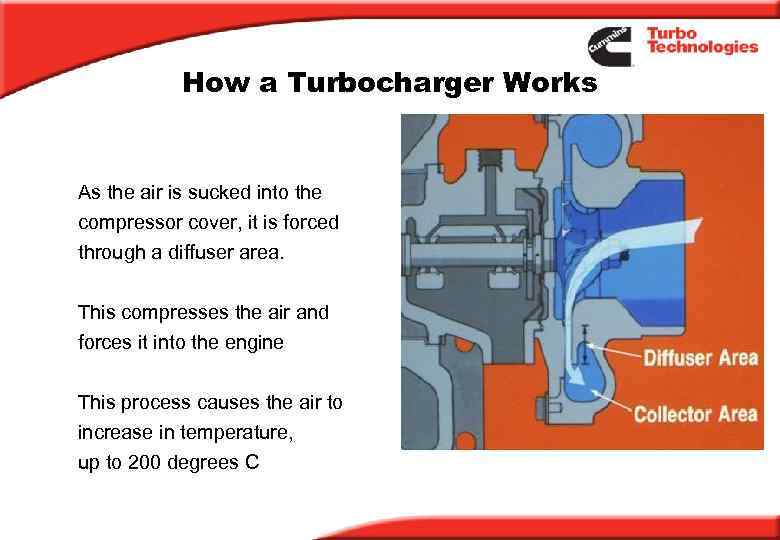 Cummins Turbo Technologies

How a Turbocharger Works

As the air is sucked into the compressor cover, it is forced through a diffuser area.

This compresses the air and forces it into the engine

This process causes the air to increase in temperature, up to 200 degrees C

Diffuser Area

Collector Area