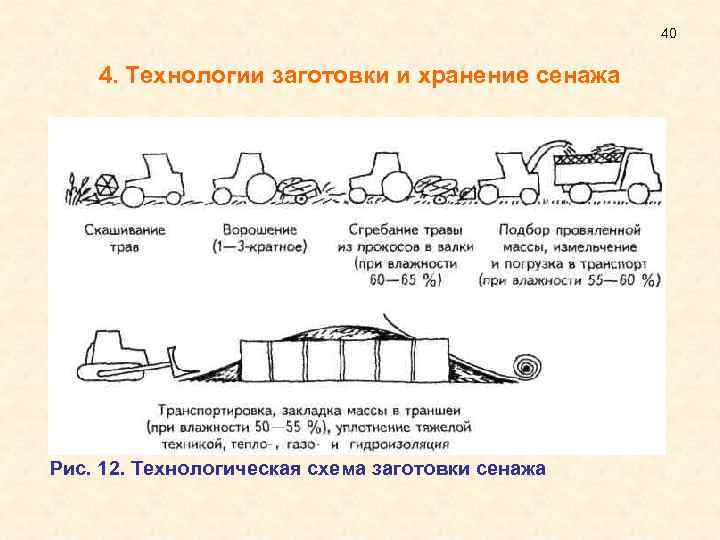 40

4. Технологии заготовки и хранение сенажа

Скашивание трав

Ворошение (1—3-кратное)

Сгребание травы из прокосов в валки (при влажности 60—65 %)

Подбор провяленной массы, измельчение и погрузка в транспорт (при влажности 55—60 %)

Транспортировка, закладка массы в траншеи (при влажности 50—55 %), уплотнение тяжелой техникой, тепло-, газо- и гидроизоляция

Рис. 12. Технологическая схема заготовки сенажа