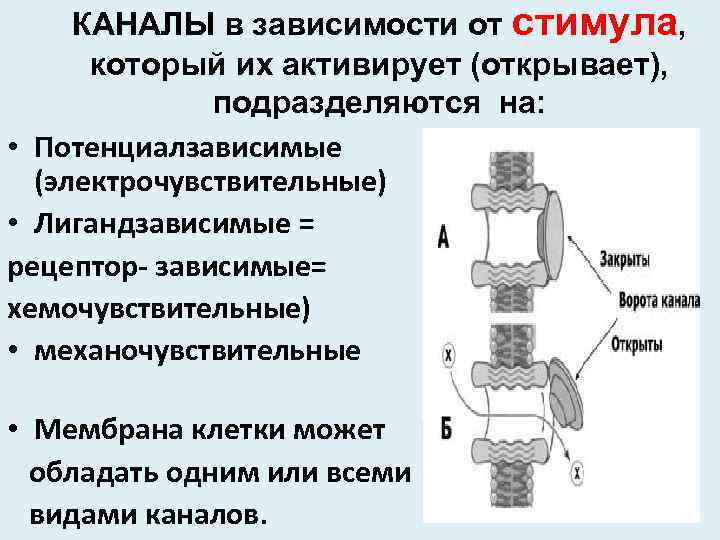 КАНАЛЫ в зависимости от стимула, который их активирует (открывает), подразделяются на:

• Потенциалзависимые (электрочувствительные)
• Лигандзависимые =
рецептор- зависимые=
хемочувствительные)
• механочувствительные

• Мембрана клетки может обладать одним или всеми видами каналов.

А
Закрыты
Ворота канала
Открыты
х
Б
х